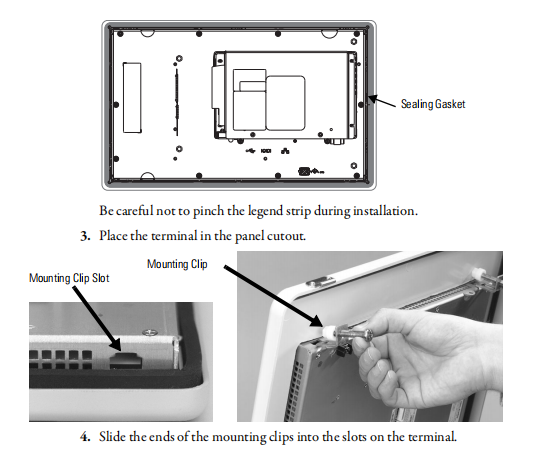 Sealing Gasket

Be careful not to pinch the legend strip during installation.

3. Place the terminal in the panel cutout.

Mounting Clip Slot

Mounting Clip

4. Slide the ends of the mounting clips into the slots on the terminal.