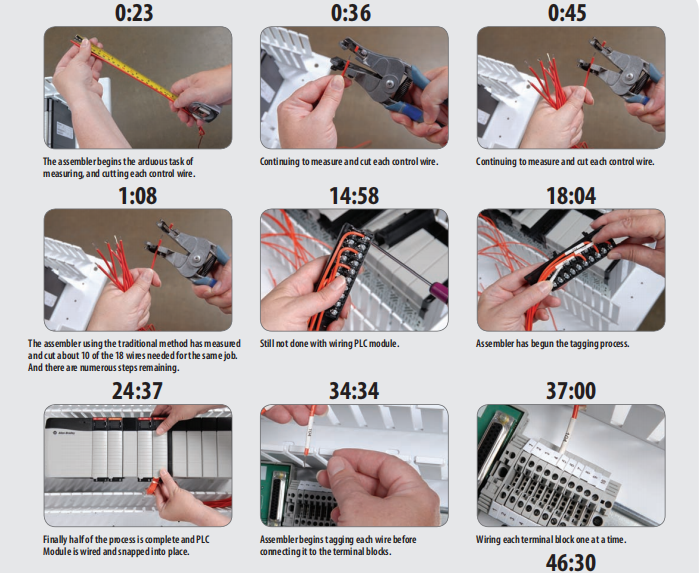 0:23

The assembler begins the arduous task of measuring, and cutting each control wire.

0:36

Continuing to measure and cut each control wire.

0:45

Continuing to measure and cut each control wire.

1:08

The assembler using the traditional method has measured and cut about 10 of the 18 wires needed for the same job. And there are numerous steps remaining.

14:58

Still not done with wiring PLC module.

18:04

Assembler has begun the tagging process.

24:37

Allen-Bradley

Finally half of the process is complete and PLC Module is wired and snapped into place.

34:34

Assembler begins tagging each wire before connecting it to the terminal blocks.

37:00

Wiring each terminal block one at a time.

46:30